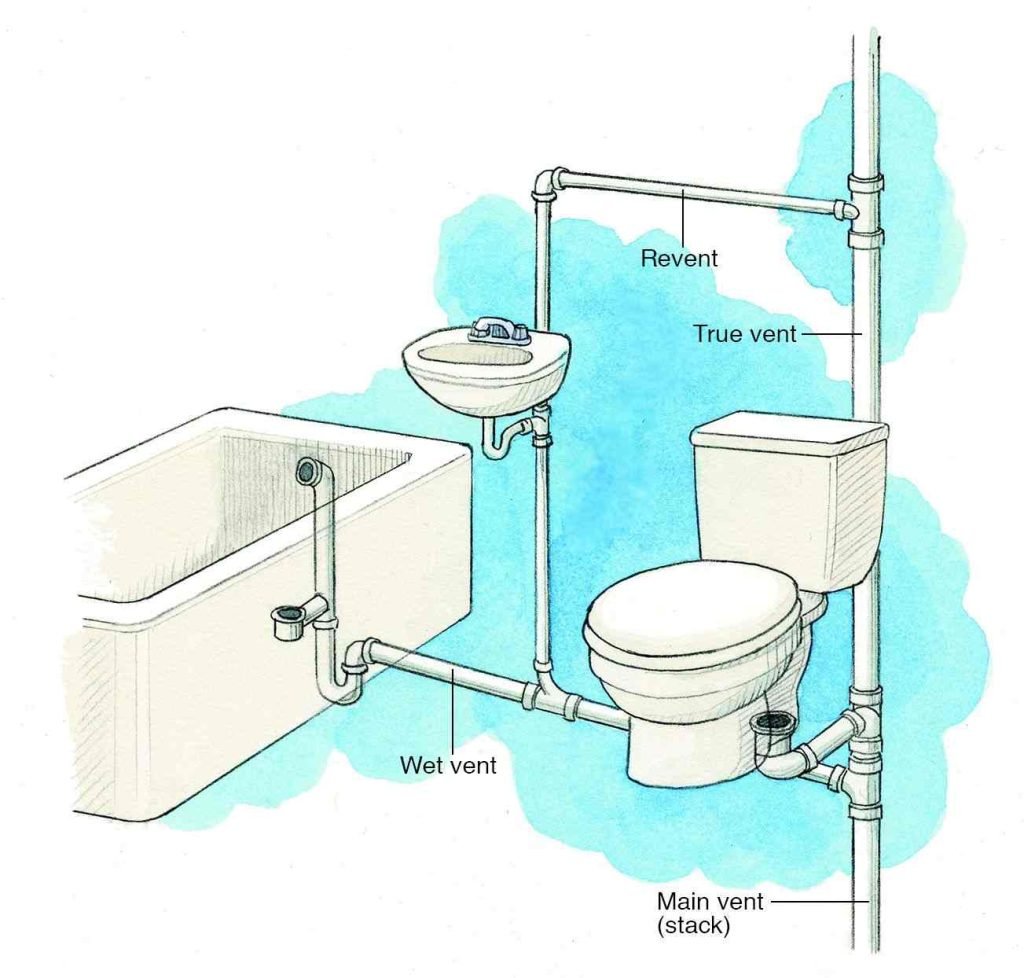 Revent

True vent

Wet vent

Main vent
(stack)